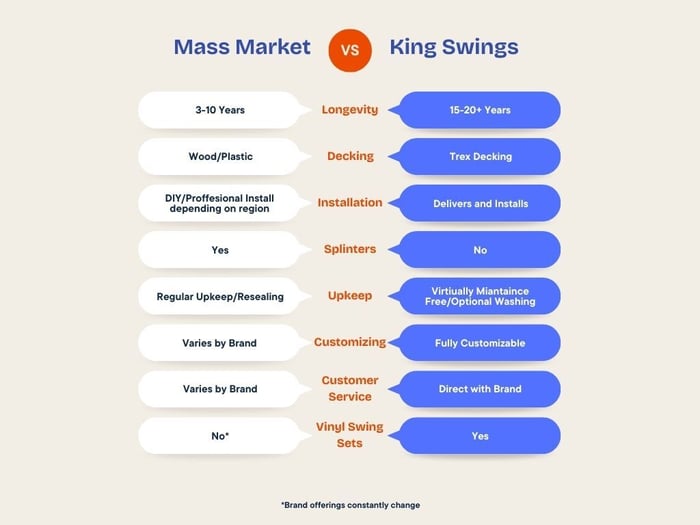 | Mass Market | VS | King Swings |
|---|---|---|
| 3-10 Years | Longevity | 15-20+ Years |
| Wood/Plastic | Decking | Trex Decking |
| DIY/Proffesional Install depending on region | Installation | Delivers and Installs |
| Yes | Splinters | No |
| Regular Upkeep/Resealing | Upkeep | Virtiually Miantaince Free/Optional Washing |
| Varies by Brand | Customizing | Fully Customizable |
| Varies by Brand | Customer Service | Direct with Brand |
| No* | Vinyl Swing Sets | Yes |

*Brand offerings constantly change